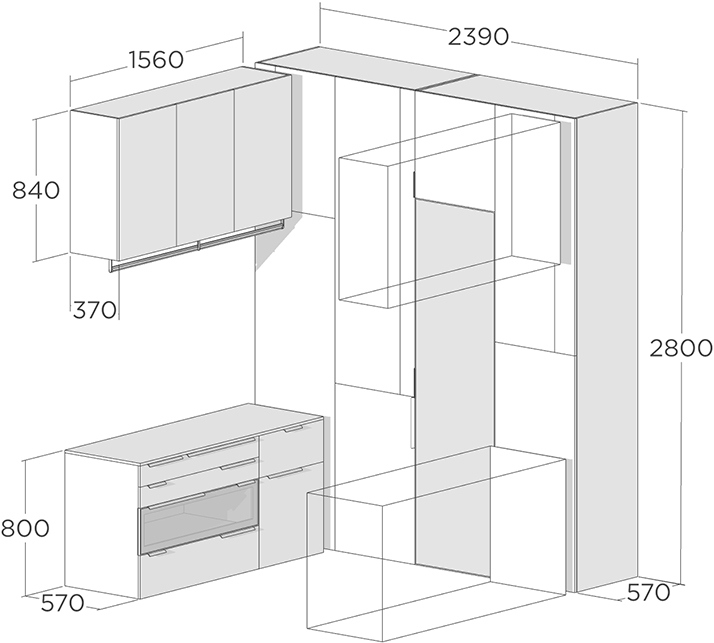 1560
2390
840
370
2800
800
570
570